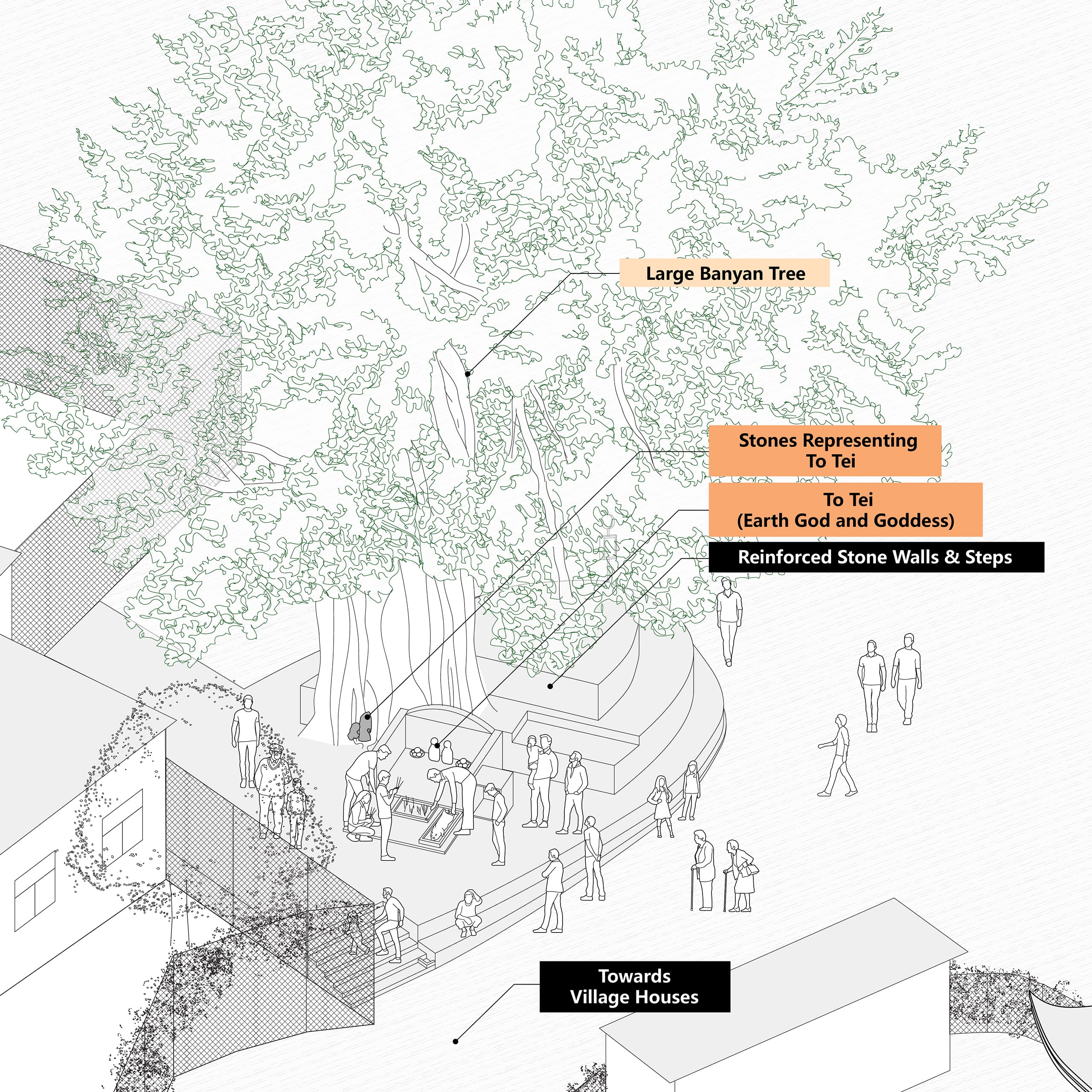 Large Banyan Tree

Stones Representing To Tei

To Tei (Earth God and Goddess)

Reinforced Stone Walls & Steps

Towards Village Houses