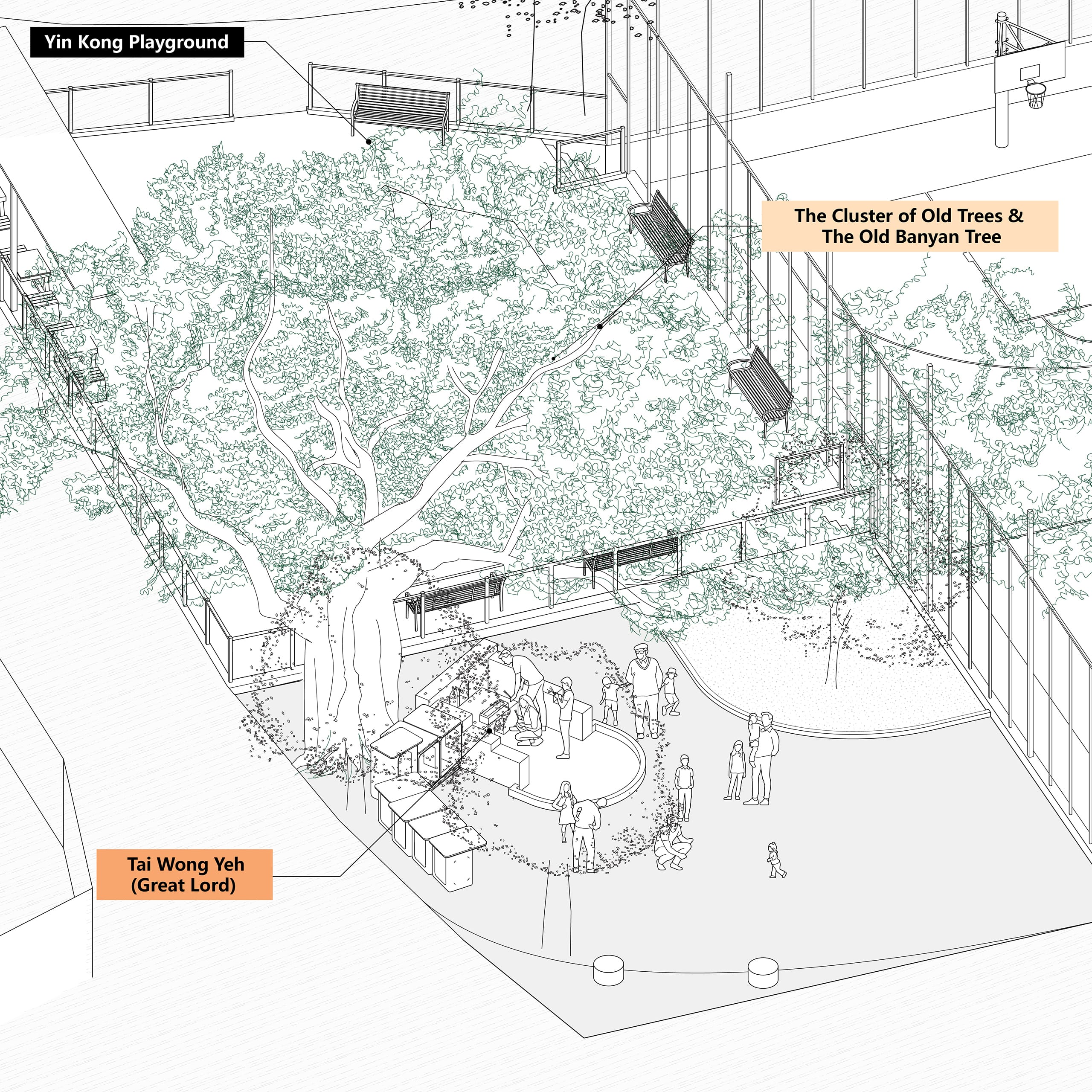 Yin Kong Playground

The Cluster of Old Trees & The Old Banyan Tree

Tai Wong Yeh (Great Lord)